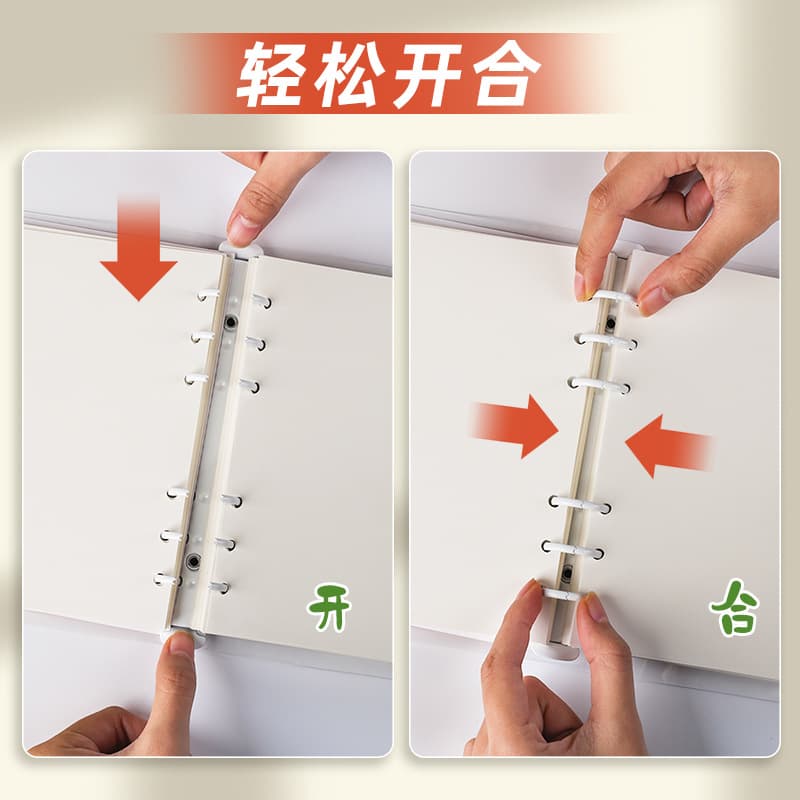 轻松开合

开

合